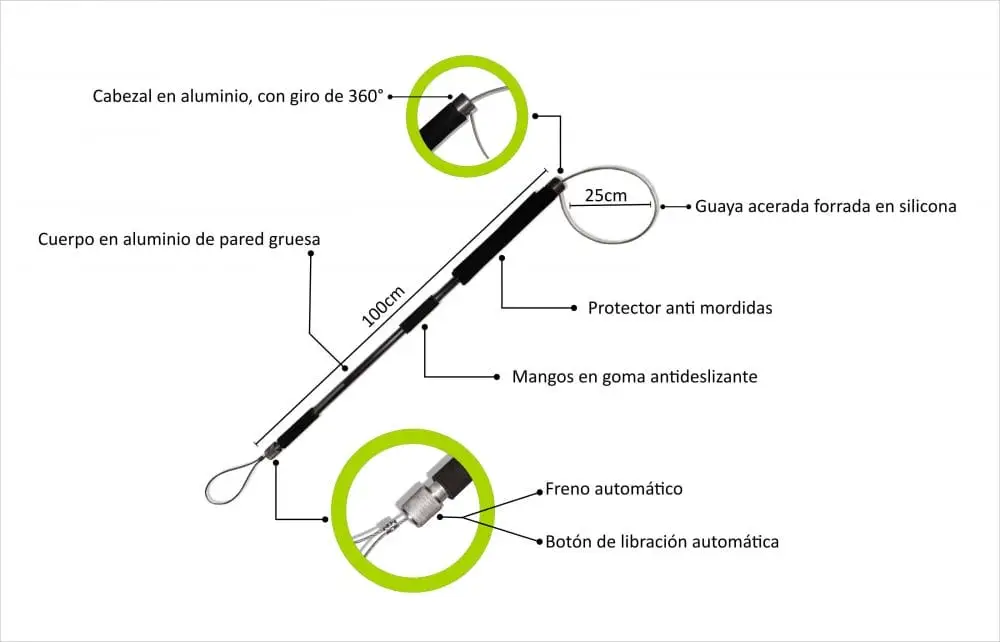 Cabezal en aluminio, con giro de 360°

25cm

Guaya acerada forrada en silicona

Cuerpo en aluminio de pared gruesa

100cm

Protector anti mordidas

Mangos en goma antideslizante

Freno automático

Botón de libración automática